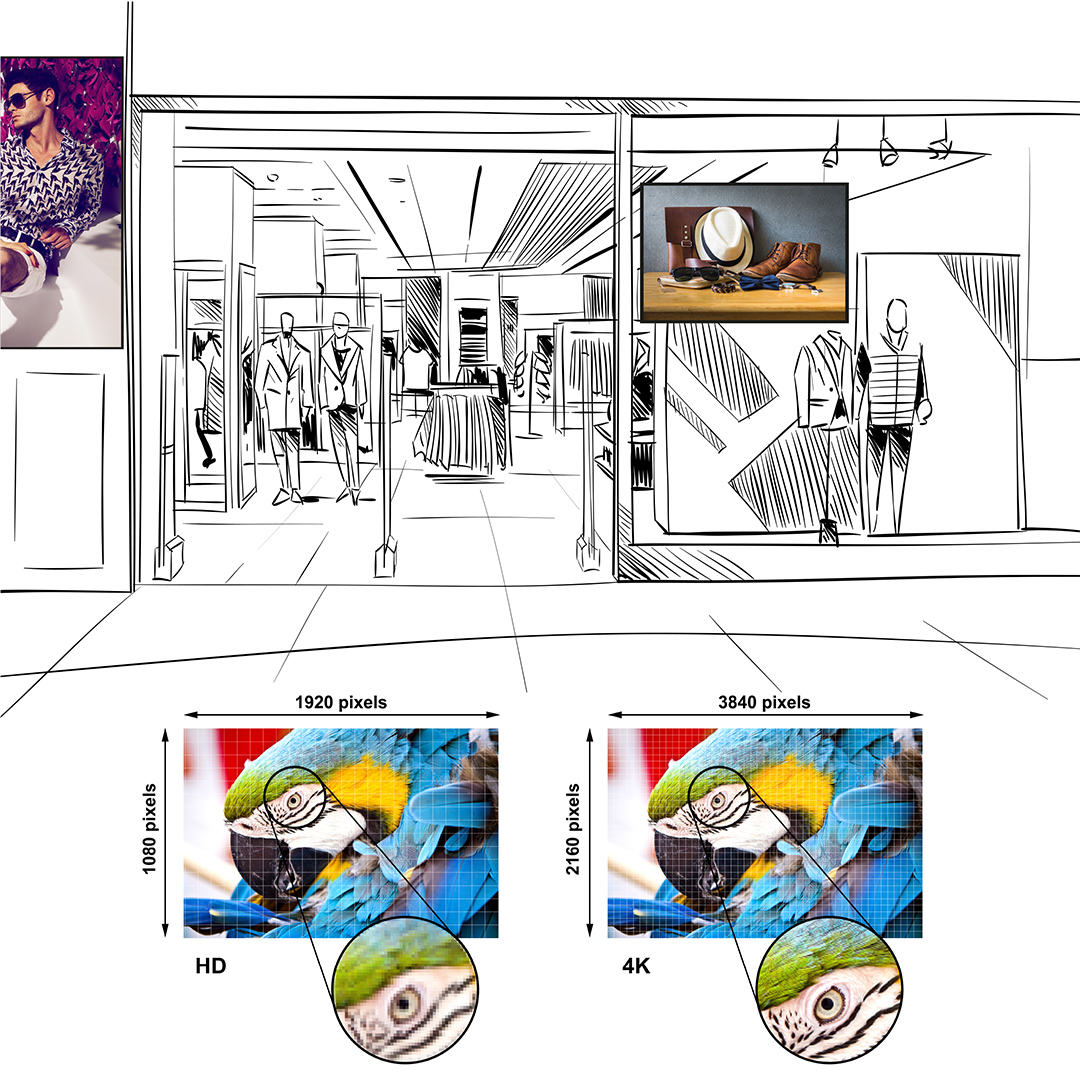 1920 pixels

1080 pixels

HD

3840 pixels

2160 pixels

4K